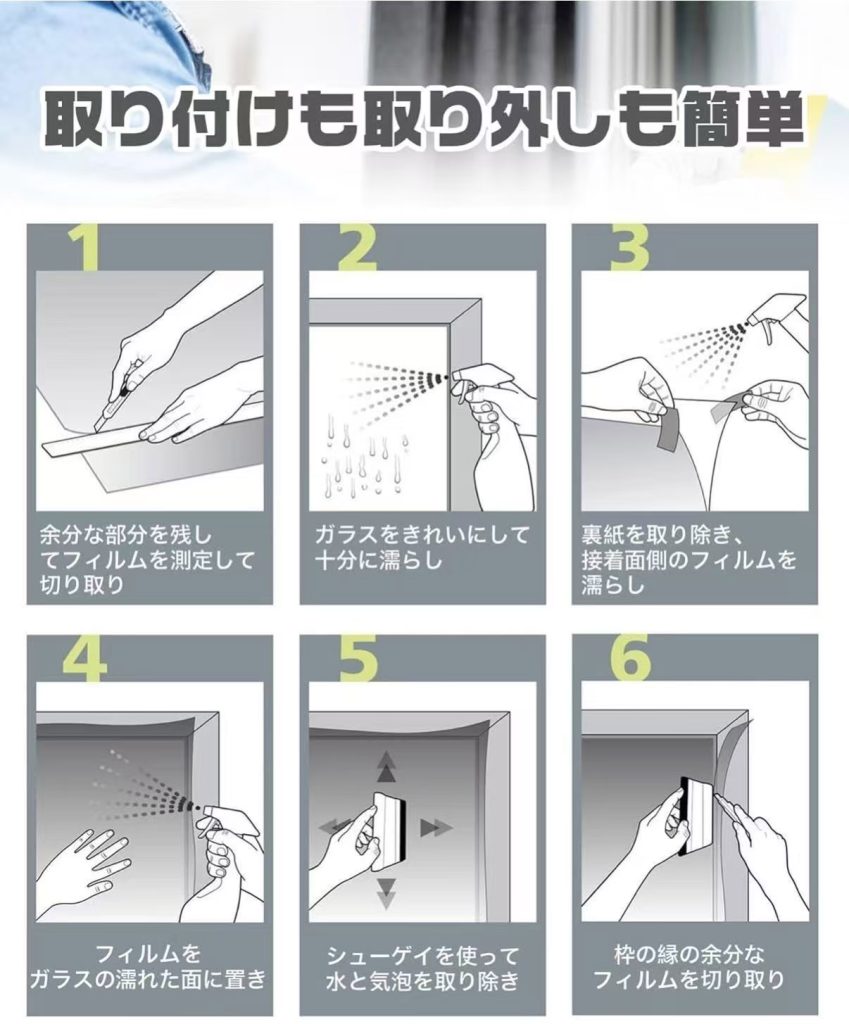 取り付けも取り外しも簡単

1

余分な部分を残してフィルムを測定して切り取り

2

ガラスをきれいにして十分に濡らし

3

裏紙を取り除き、接着面側のフィルムを濡らし

4

フィルムをガラスの濡れた面に置き

5

シューゲイを使って水と気泡を取り除き

6

枠の縁の余分なフィルムを切り取り